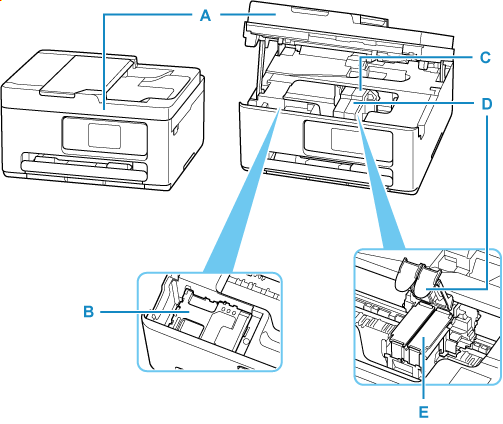 A
C
D
B
E